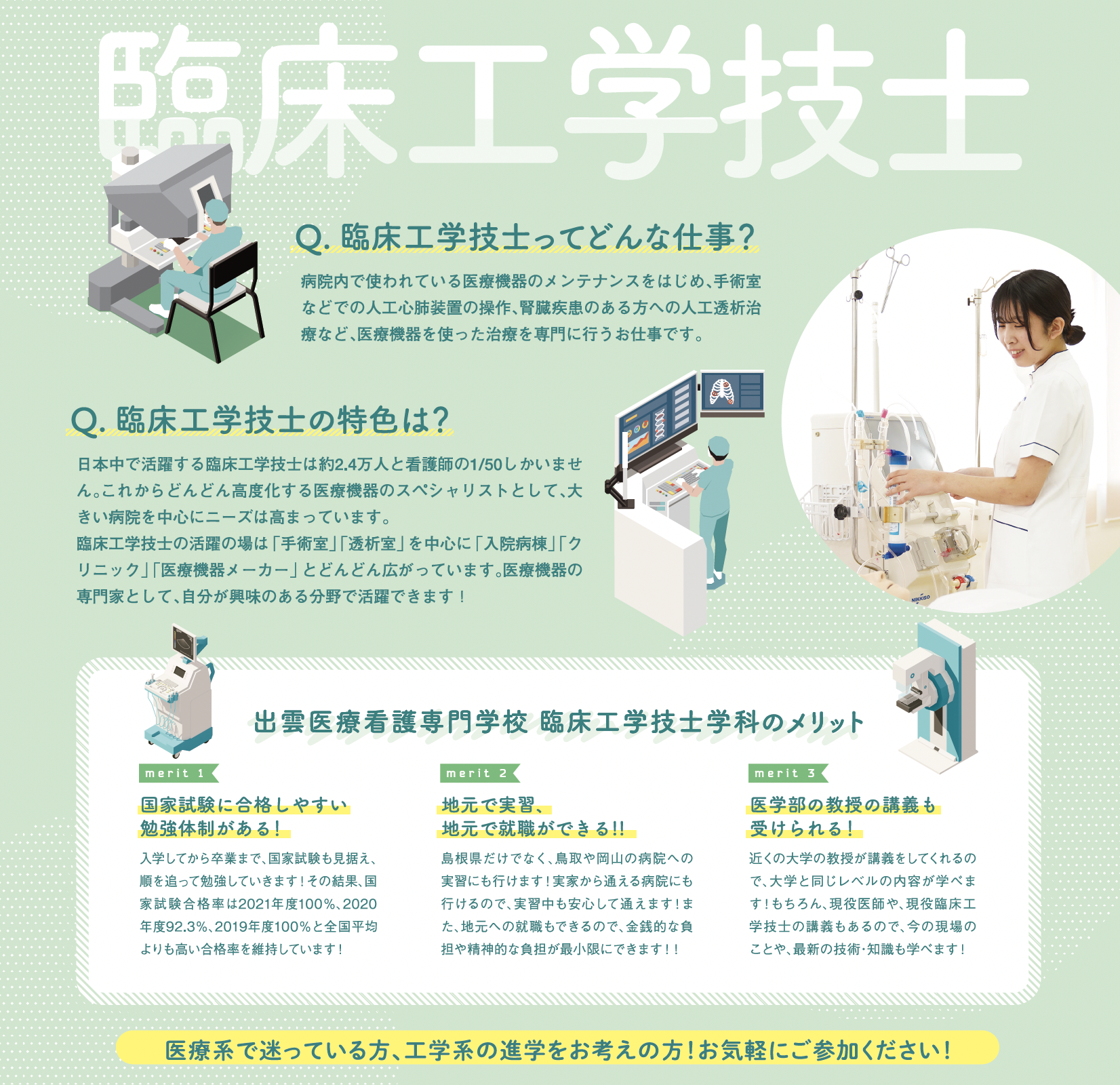 臨床工学技士

Q. 臨床工学技士ってどんな仕事?

病院内で使われている医療機器のメンテナンスをはじめ、手術室などでの人工心肺装置の操作、腎臓疾患のある方への人工透析治療など、医療機器を使った治療を専門に行うお仕事です。

Q. 臨床工学技士の特色は?

日本中で活躍する臨床工学技士は約2.4万人と看護師の1/50しかいません。これからどんどん高度化する医療機器のスペシャリストとして、大きい病院を中心にニーズは高まっています。
臨床工学技士の活躍の場は「手術室」「透析室」を中心に「入院病棟」「クリニック」「医療機器メーカー」とどんどん広がっています。医療機器の専門家として、自分が興味のある分野で活躍できます!

NIKKISO

出雲医療看護専門学校 臨床工学技士学科のメリット

merit 1

国家試験に合格しやすい勉強体制がある!

入学してから卒業まで、国家試験も見据え、順を追って勉強していきます!その結果、国家試験合格率は2021年度100%、2020年度92.3%、2019年度100%と全国平均よりも高い合格率を維持しています!

merit 2

地元で実習、地元で就職ができる!!

島根県だけでなく、鳥取や岡山の病院への実習にも行けます!実家から通える病院にも行けるので、実習中も安心して通えます!また、地元への就職もできるので、金銭的な負担や精神的な負担が最小限にできます!!

merit 3

医学部の教授の講義も受けられる!

近くの大学の教授が講義をしてくれるので、大学と同じレベルの内容が学べます!もちろん、現役医師や、現役臨床工学技士の講義もあるので、今の現場のことや、最新の技術・知識も学べます!

医療系で迷っている方、工学系の進学をお考えの方!お気軽にご参加ください!